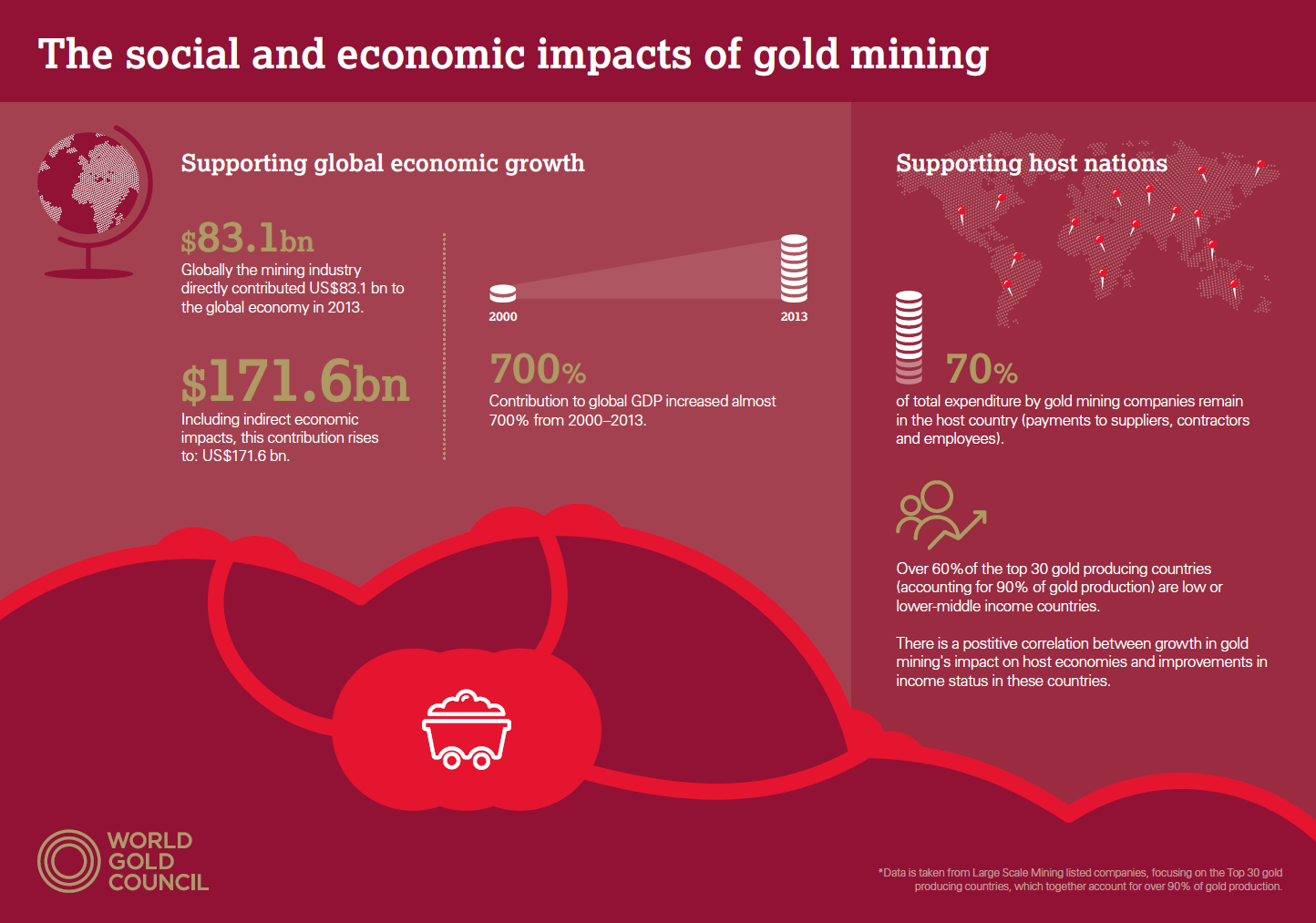 The social and economic impacts of gold mining

Supporting global economic growth

$83.1bn
Globally the mining industry directly contributed US$83.1 bn to the global economy in 2013.

$171.6bn
Including indirect economic impacts, this contribution rises to: US$171.6 bn.

2000

2013

700%
Contribution to global GDP increased almost 700% from 2000–2013.

Supporting host nations

70%
of total expenditure by gold mining companies remain in the host country (payments to suppliers, contractors and employees).

Over 60% of the top 30 gold producing countries (accounting for 90% of gold production) are low or lower-middle income countries.

There is a postitive correlation between growth in gold mining's impact on host economies and improvements in income status in these countries.

WORLD GOLD COUNCIL

*Data is taken from Large Scale Mining listed companies, focusing on the Top 30 gold producing countries, which together account for over 90% of gold production.