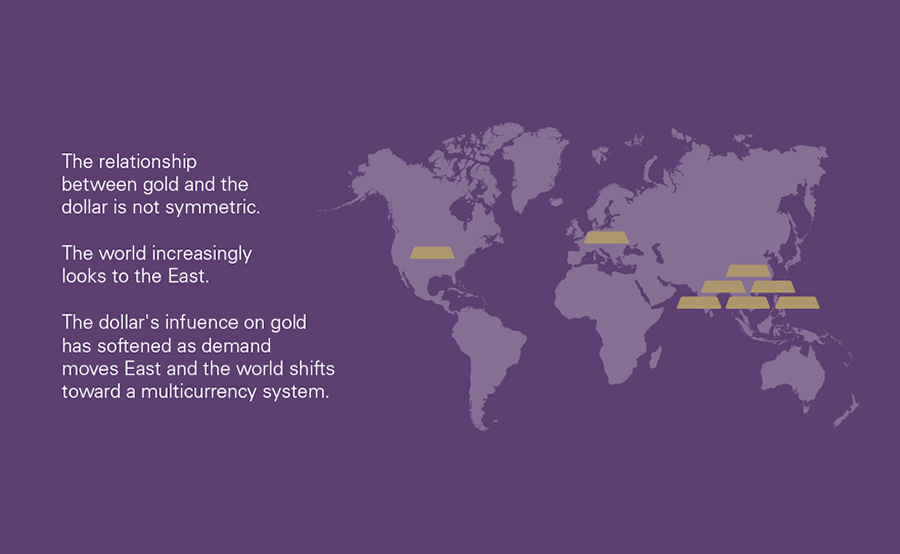 The relationship between gold and the dollar is not symmetric.

The world increasingly looks to the East.

The dollar's infuence on gold has softened as demand moves East and the world shifts toward a multicurrency system.