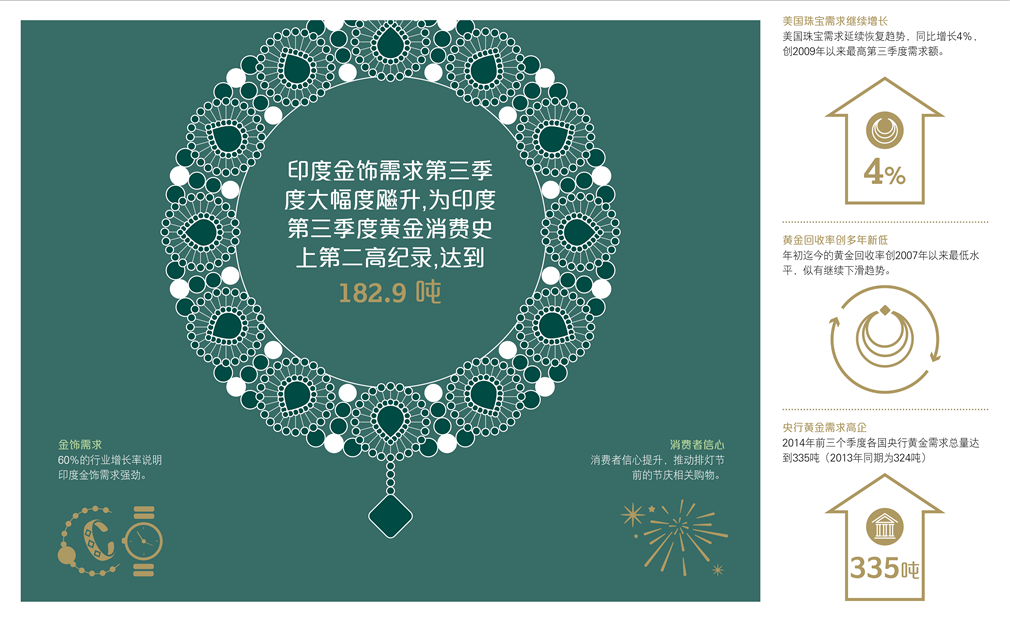 印度金饰需求第三季度大幅度飚升,为印度第三季度黄金消费史上第二高纪录,达到
182.9 吨

金饰需求
60%的行业增长率说明印度金饰需求强劲。

消费者信心
消费者信心提升，推动排灯节前的节庆相关购物。

美国珠宝需求继续增长
美国珠宝需求延续恢复趋势，同比增长4%，创2009年以来最高第三季度需求额。

4%

黄金回收率创多年新低
年初迄今的黄金回收率创2007年以来最低水平，似有继续下滑趋势。

央行黄金需求高企
2014年前三个季度各国央行黄金需求总量达到335吨（2013年同期为324吨）

335吨