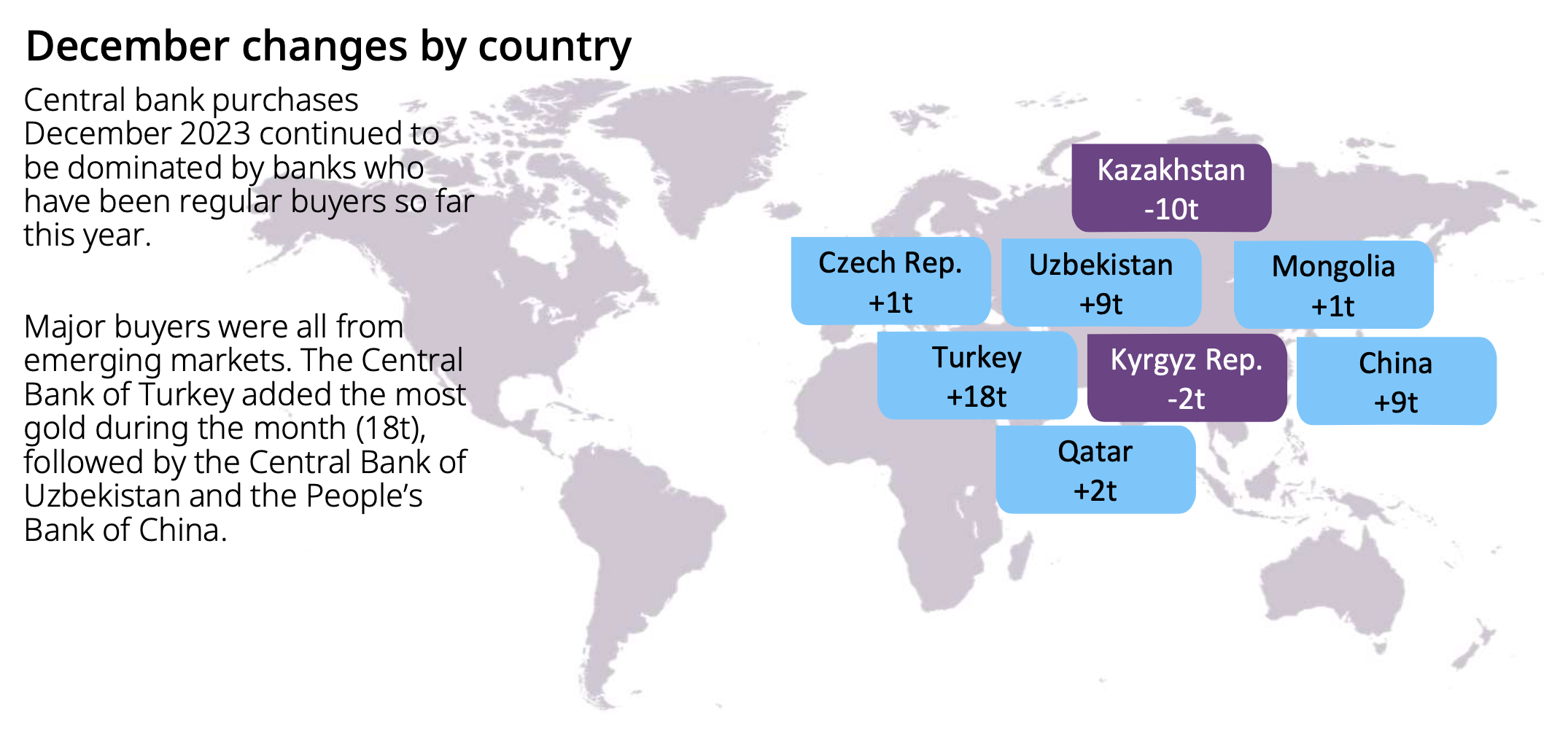 December changes by country

Central bank purchases December 2023 continued to be dominated by banks who have been regular buyers so far this year.

Major buyers were all from emerging markets. The Central Bank of Turkey added the most gold during the month (18t), followed by the Central Bank of Uzbekistan and the People's Bank of China.

Kazakhstan
-10t

Czech Rep.
+1t

Uzbekistan
+9t

Mongolia
+1t

Turkey
+18t

Kyrgyz Rep.
-2t

China
+9t

Qatar
+2t