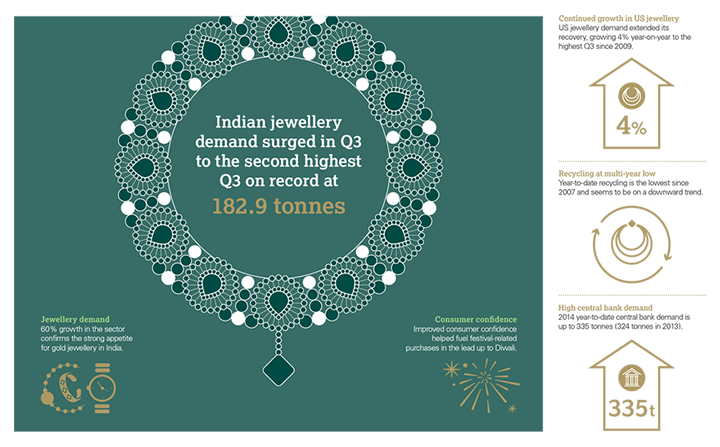 Indian jewellery demand surged in Q3 to the second highest Q3 on record at

182.9 tonnes

Jewellery demand
60% growth in the sector confirms the strong appetite for gold jewellery in India.

Consumer confidence
Improved consumer confidence helped fuel festival-related purchases in the lead up to Diwali.

Continued growth in US jewellery
US jewellery demand extended its recovery, growing 4% year-on-year to the highest Q3 since 2009.

4%

Recycling at multi-year low
Year-to-date recycling is the lowest since 2007 and seems to be on a downward trend.

High central bank demand
2014 year-to-date central bank demand is up to 335 tonnes (324 tonnes in 2013).

335t